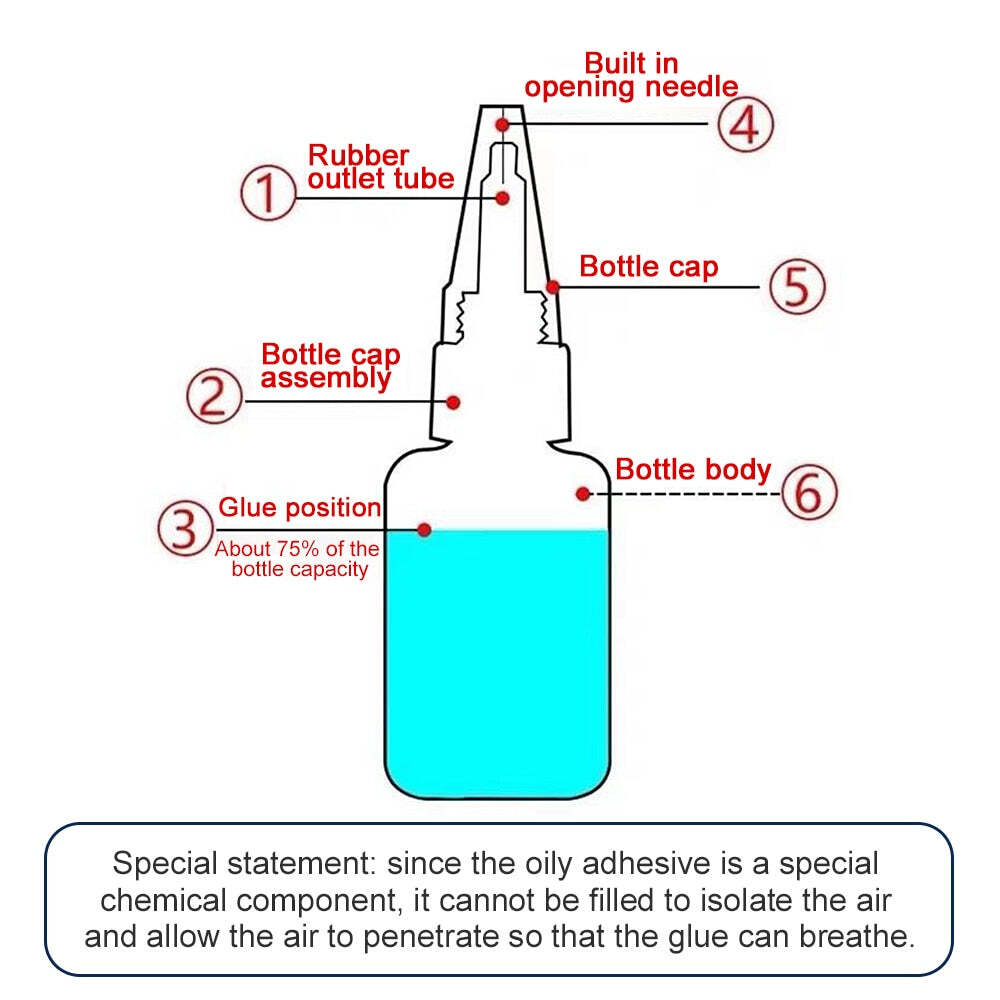 Built in opening needle
4
Rubber outlet tube
1
Bottle cap
5
Bottle cap assembly
2
Bottle body
6
Glue position
3
About 75% of the bottle capacity

Special statement: since the oily adhesive is a special chemical component, it cannot be filled to isolate the air and allow the air to penetrate so that the glue can breathe.